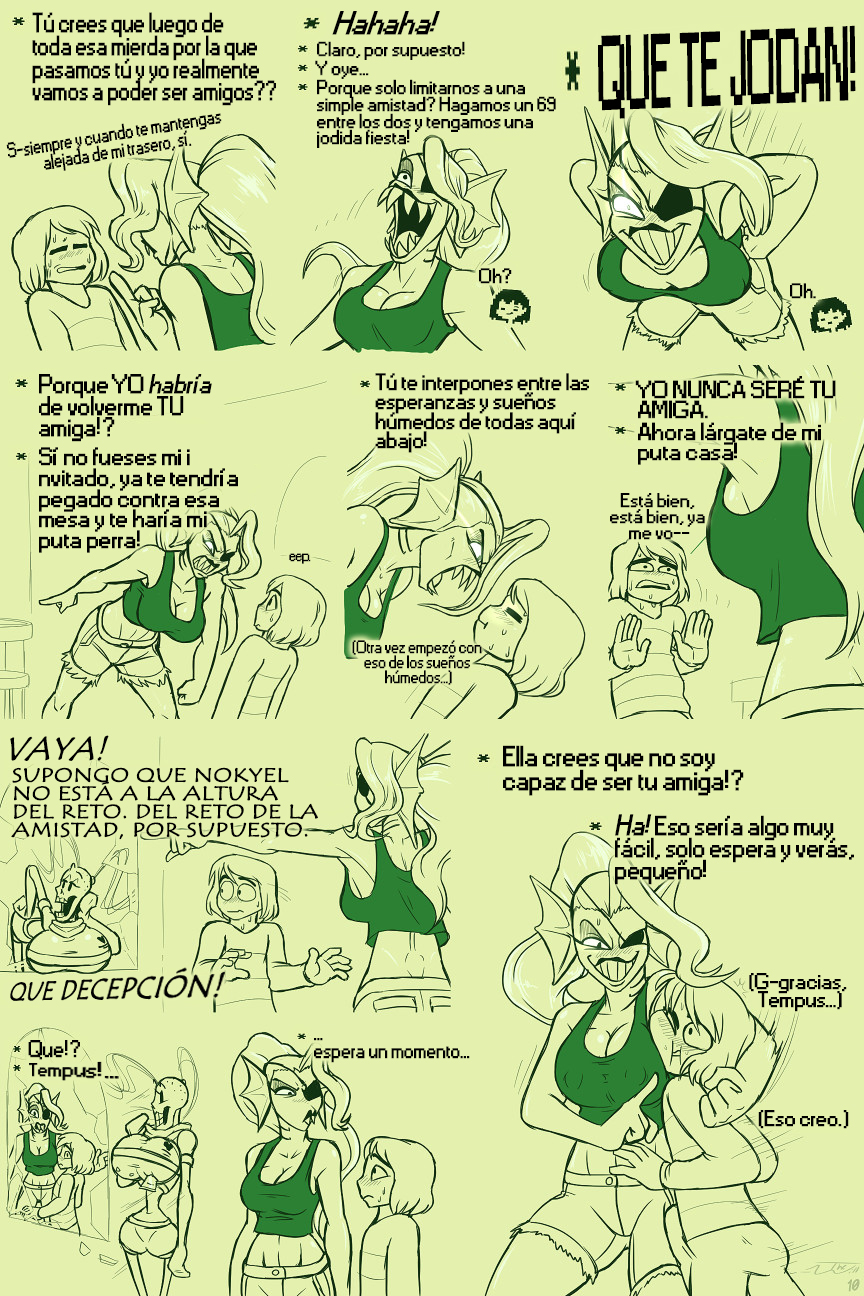 * Tú crees que luego de toda esa mierda por la que pasamos tú y yo realmente vamos a poder ser amigos??

S-siempre y cuando te mantengas alejada de mi trasero, sí.

* Hahaha!
* Claro, por supuesto!
* Y oye...
* Porque solo limitarnos a una simple amistad? Hagamos un 69 entre los dos y tengamos una jodida fiesta!

Oh?

* QUE TE JODAN!

Oh.

* Porque YO habría de volverme TU amiga!?
* Si no fueses mi i nvitado, ya te tendría pegado contra esa mesa y te haría mi puta perra!

eep.

* Tú te interpones entre las esperanzas y sueños húmedos de todas aquí abajo!

(Otra vez empezó con eso de los sueños húmedos...)

* YO NUNCA SERÉ TU AMIGA.
* Ahora lárgate de mi puta casa!

Está bien, está bien, ya me vo--

VAYA!
SUPONGO QUE NOKYEL NO ESTÁ A LA ALTURA DEL RETO. DEL RETO DE LA AMISTAD, POR SUPUESTO.

QUE DECEPCIÓN!

* Ella crees que no soy capaz de ser tu amiga!?

* Ha! Eso sería algo muy fácil, solo espera y verás, pequeño!

(G-gracias, Tempus...)

(Eso creo.)

* Que!?
* Tempus!...

* ...
espera un momento...

10